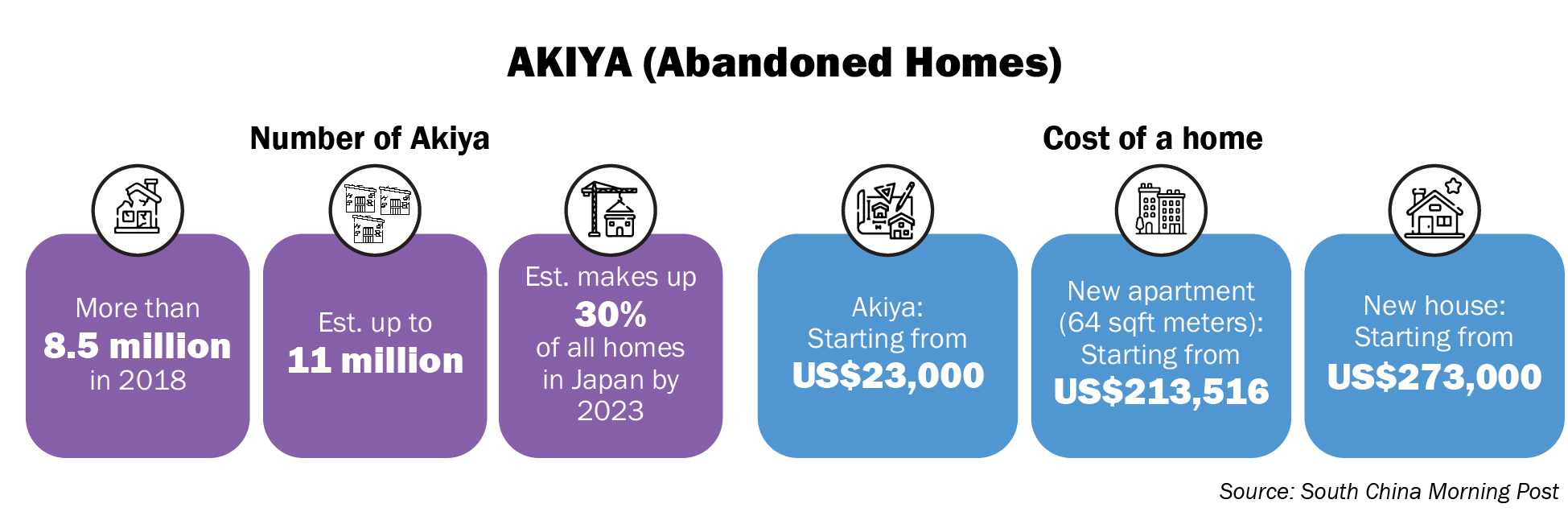 AKIYA (Abandoned Homes)

Number of Akiya

More than
8.5 million
in 2018

Est. up to
11 million

Est. makes up
30%
of all homes
in Japan by
2023

Cost of a home

Akiya:
Starting from
US$23,000

New apartment
(64 sqft meters):
Starting from
US$213,516

New house:
Starting from
US$273,000

Source: South China Morning Post