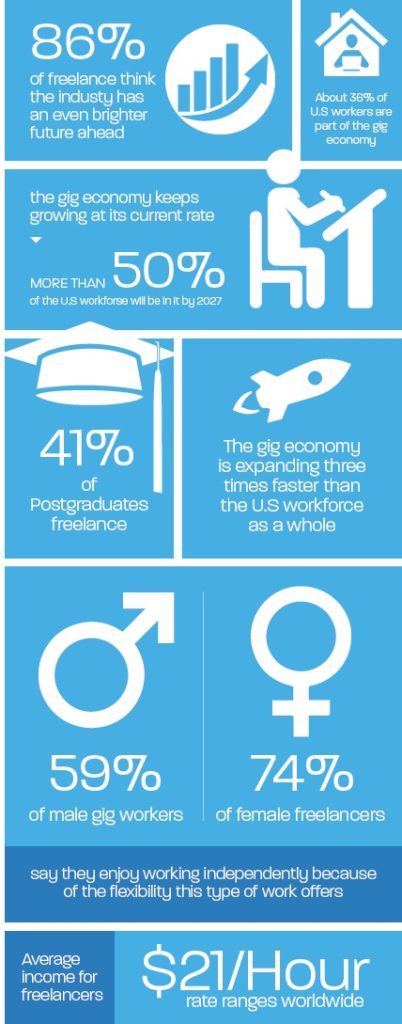 86%
of freelance think the industy has an even brighter future ahead

About 36% of U.S workers are part of the gig economy

the gig economy keeps growing at its current rate

MORE THAN 50%
of the U.S workforse will be in it by 2027

41%
of Postgraduates freelance

The gig economy is expanding three times faster than the U.S workforce as a whole

59%
of male gig workers

74%
of female freelancers

say they enjoy working independently because of the flexibility this type of work offers

Average income for freelancers

$21/Hour
rate ranges worldwide